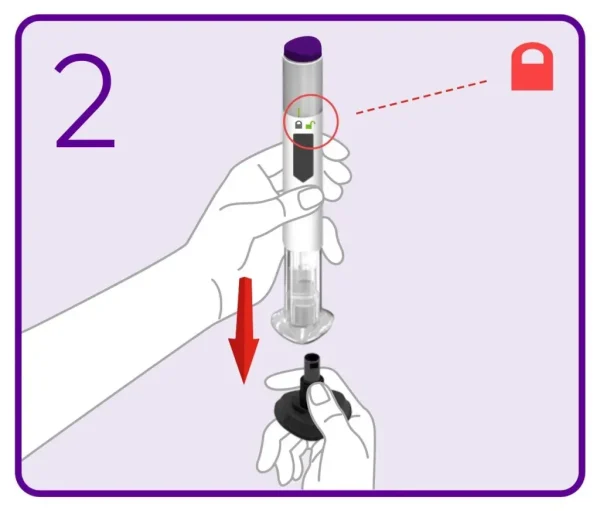 2